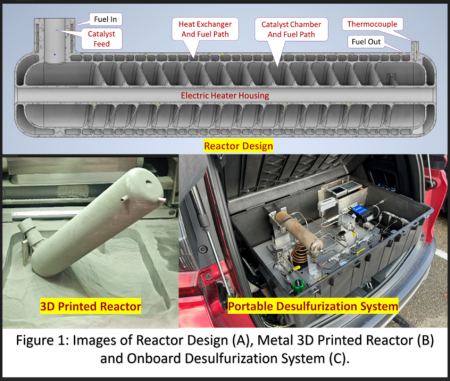 Fuel In
Catalyst Feed
Heat Exchanger And Fuel Path
Catalyst Chamber And Fuel Path
Thermocouple
Fuel Out
Electric Heater Housing
Reactor Design

3D Printed Reactor

Portable Desulfurization System

Figure 1: Images of Reactor Design (A), Metal 3D Printed Reactor (B) and Onboard Desulfurization System (C).