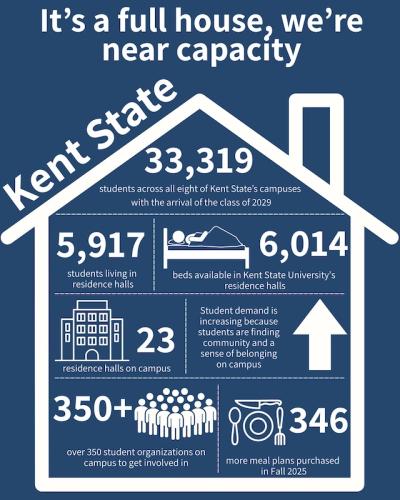 It's a full house, we're near capacity

Kent State

33,319

students across all eight of Kent State's campuses with the arrival of the class of 2029

5,917

students living in residence halls

6,014

beds available in Kent State University's residence halls

23

residence halls on campus

Student demand is increasing because students are finding community and a sense of belonging on campus

350+

over 350 student organizations on campus to get involved in

346

more meal plans purchased in Fall 2025